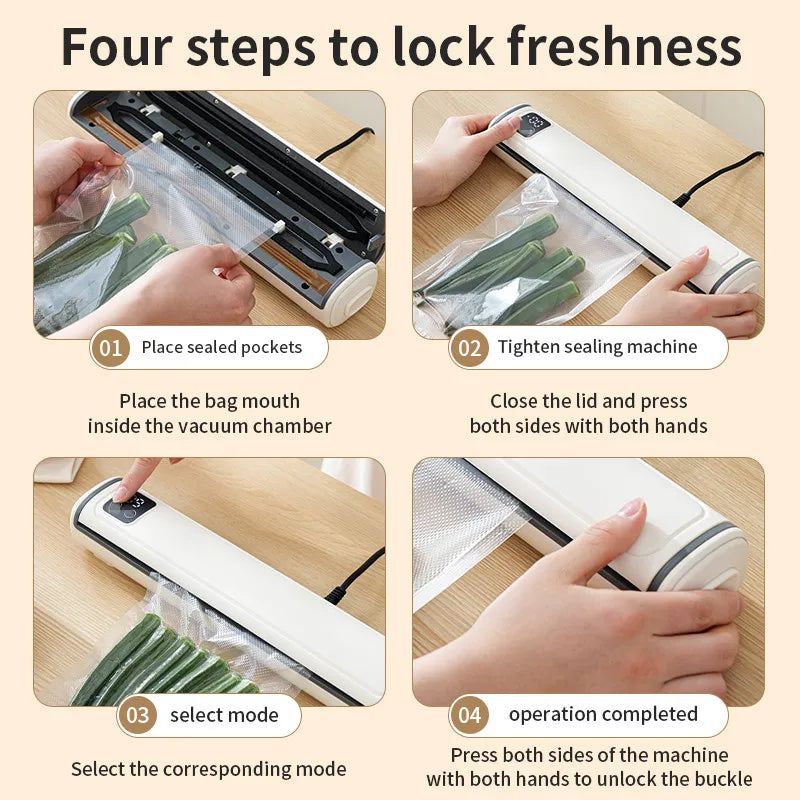 Four steps to lock freshness

01 Place sealed pockets

Place the bag mouth inside the vacuum chamber

02 Tighten sealing machine

Close the lid and press both sides with both hands

03 select mode

Select the corresponding mode

04 operation completed

Press both sides of the machine with both hands to unlock the buckle