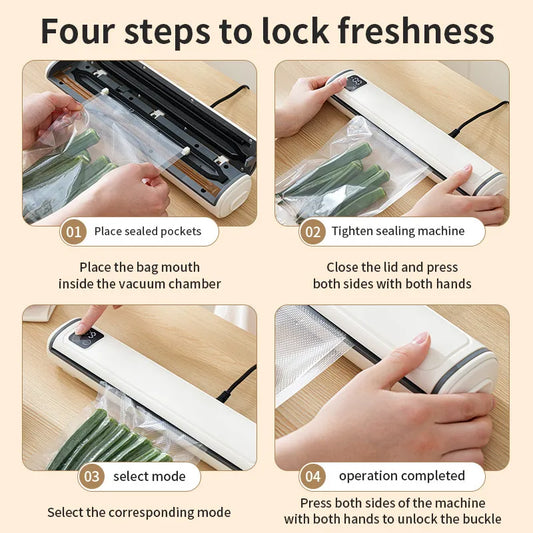 Four steps to lock freshness

01 Place sealed pockets

Place the bag mouth inside the vacuum chamber

02 Tighten sealing machine

Close the lid and press both sides with both hands

03 select mode

Select the corresponding mode

04 operation completed

Press both sides of the machine with both hands to unlock the buckle